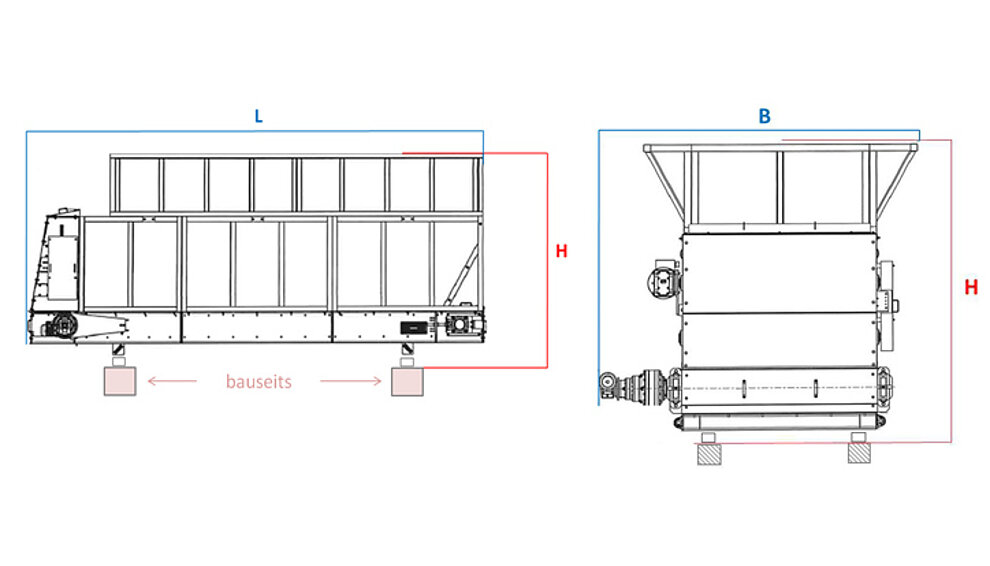 L

H

bauseits

B

H