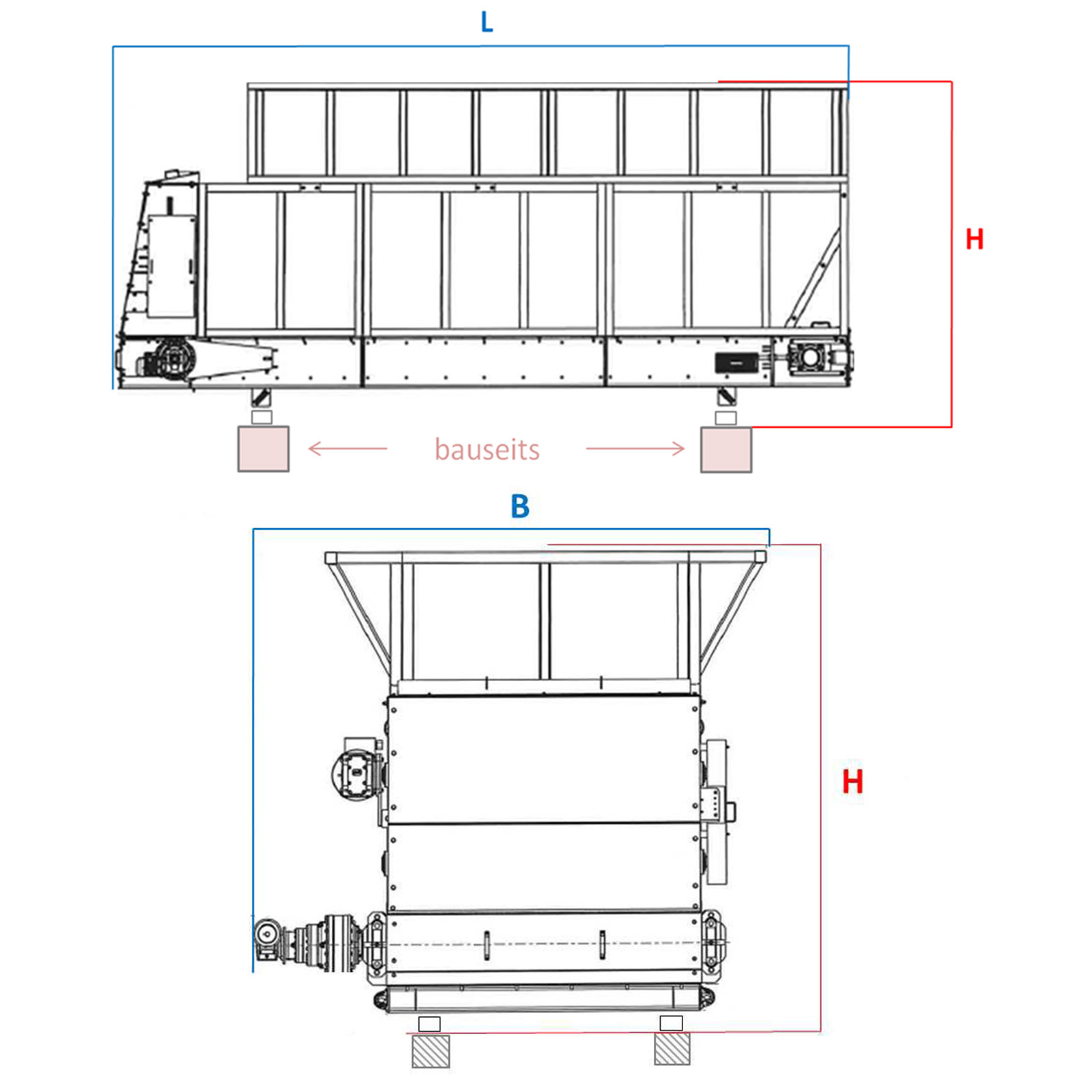 L

H

bauseits

B

H