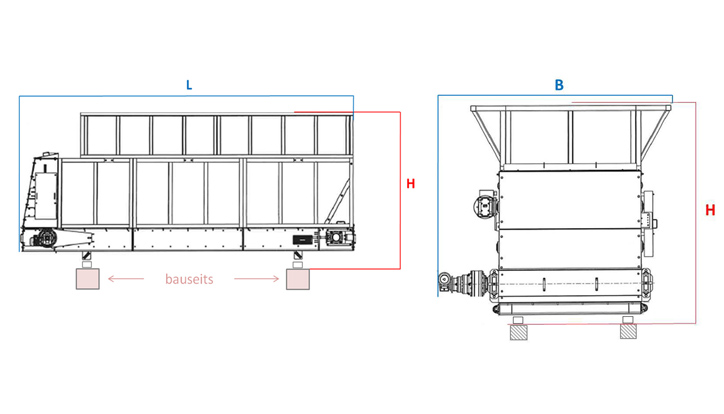 L

H

bauseits

B

H